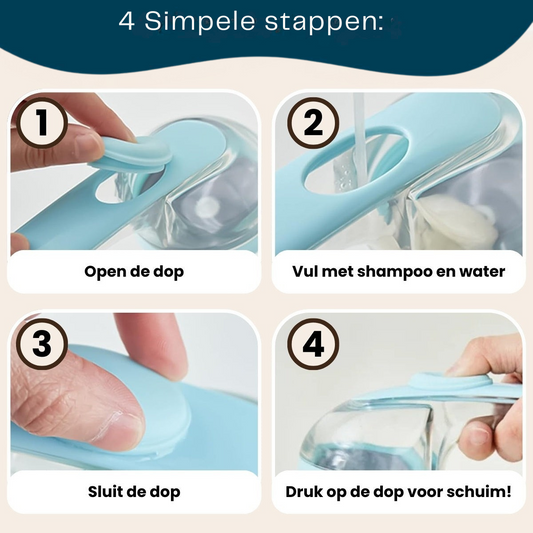 4 Simpele stappen:

1

Open de dop

2

Vul met shampoo en water

3

Sluit de dop

4

Druk op de dop voor schuim!