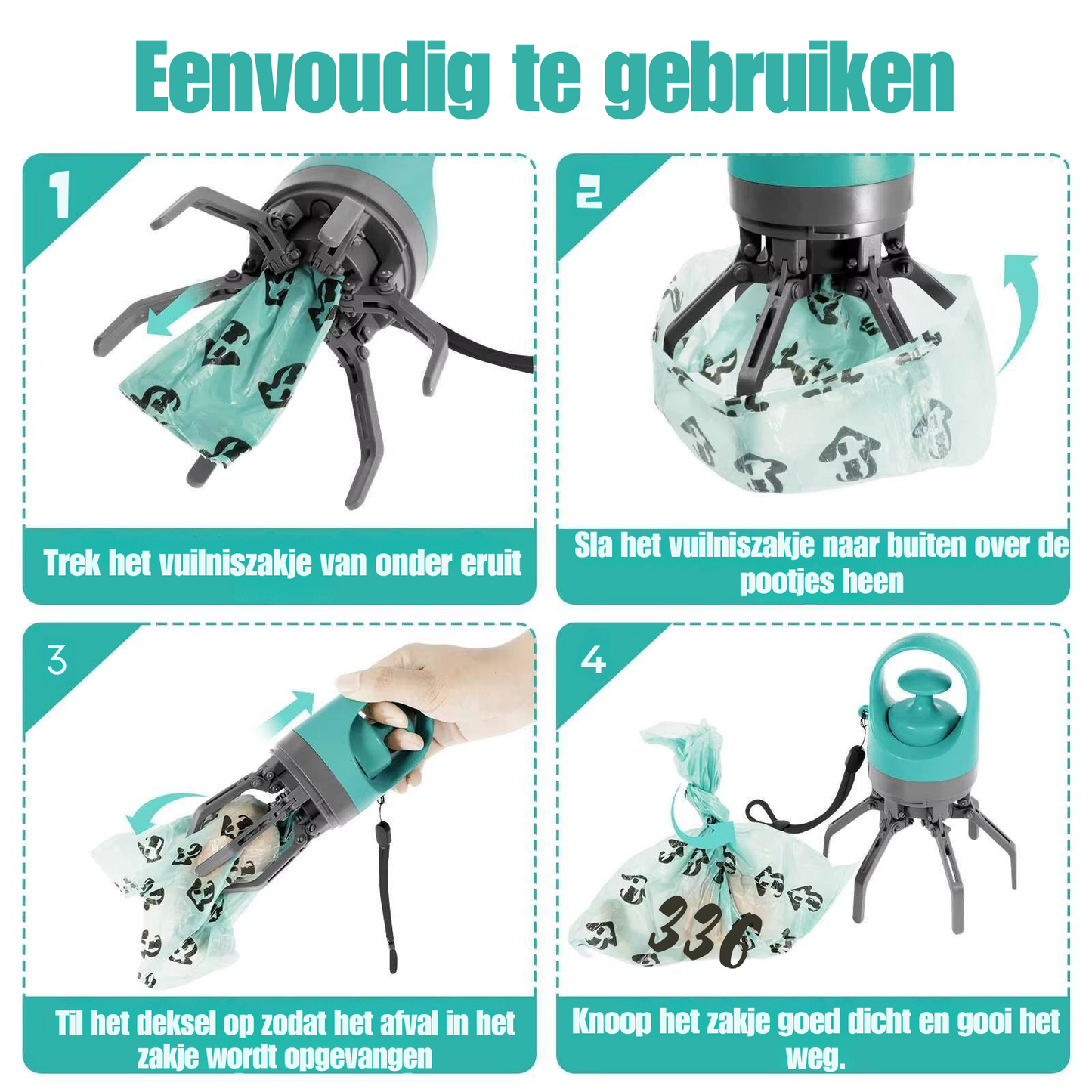 Eenvoudig te gebruiken

1

Trek het vuilniszakje van onder eruit

2

Sla het vuilniszakje naar buiten over de pootjes heen

3

Til het deksel op zodat het afval in het zakje wordt opgevangen

4

336

Knoop het zakje goed dicht en gooi het weg.