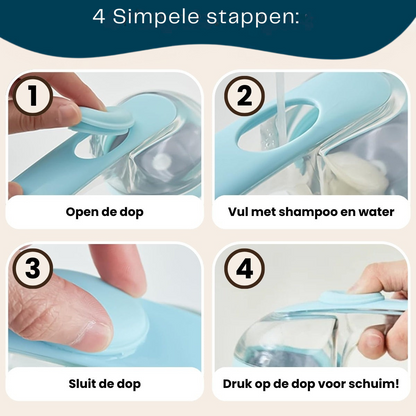 4 Simpele stappen:

1

Open de dop

2

Vul met shampoo en water

3

Sluit de dop

4

Druk op de dop voor schuim!