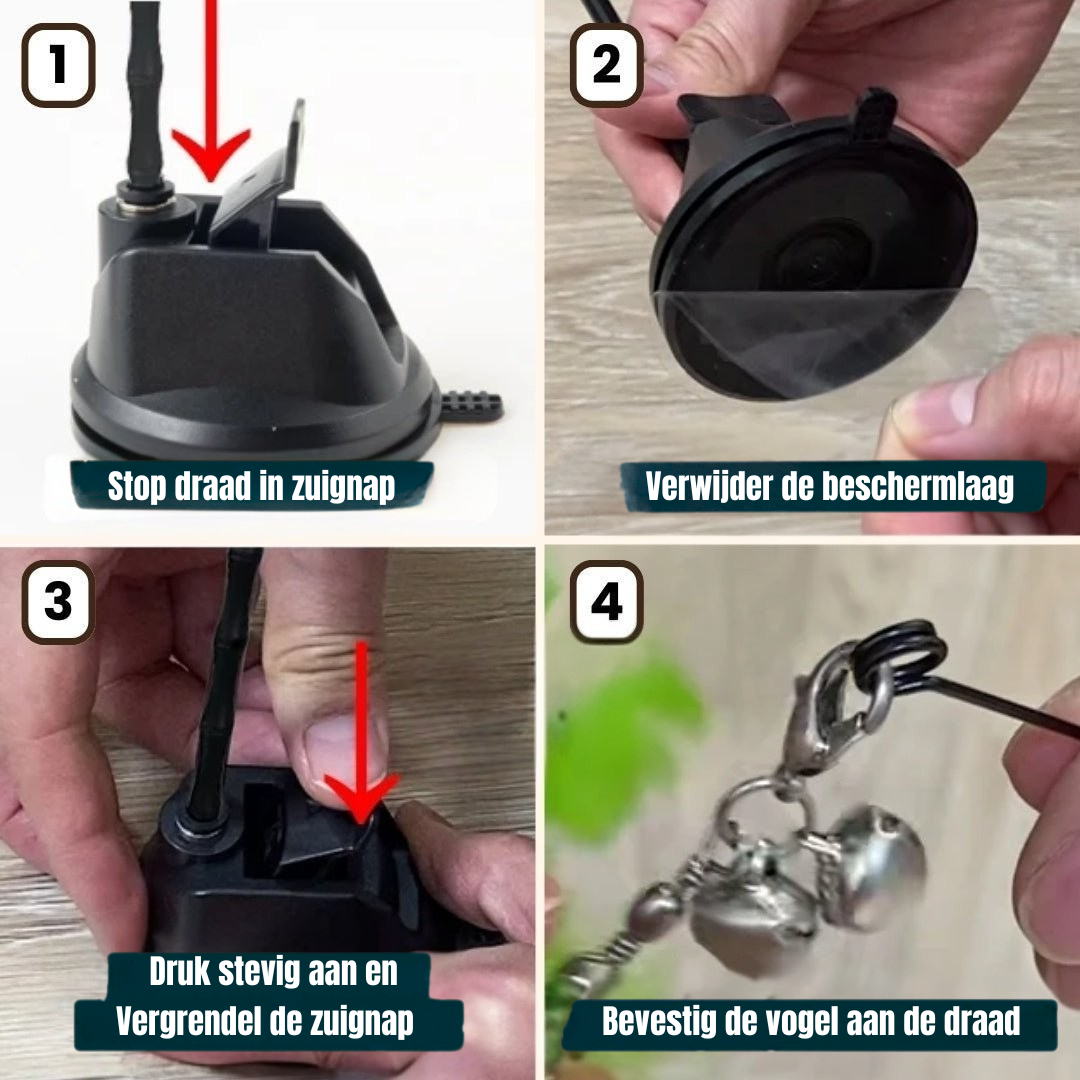 1

Stop draad in zuignap

2

Verwijder de beschermlaag

3

Druk stevig aan en Vergrendel de zuignap

4

Bevestig de vogel aan de draad